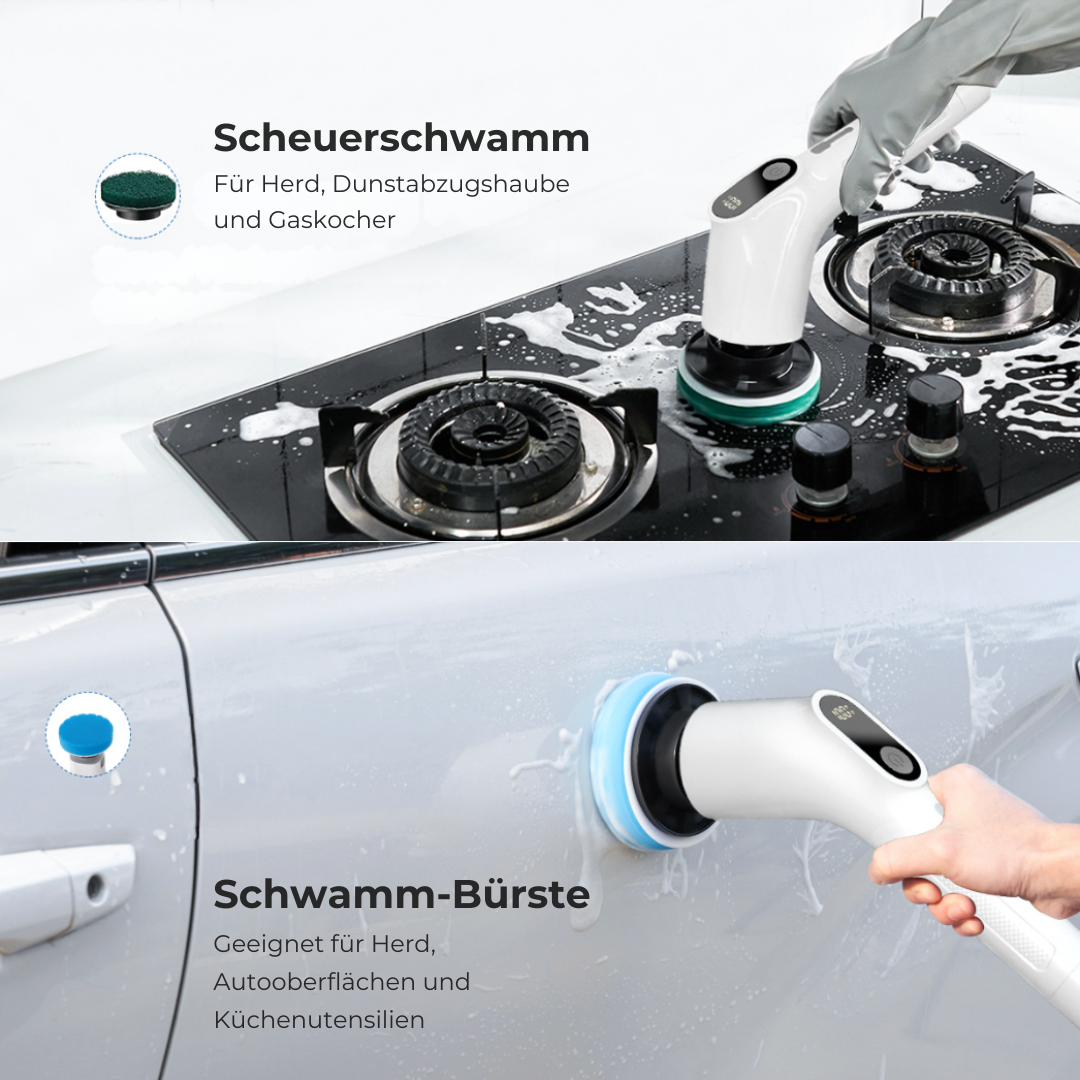 Scheuerschwamm
Für Herd, Dunstabzugshaube und Gaskocher

Schwamm-Bürste
Geeignet für Herd, Autooberflächen und Küchenutensilien